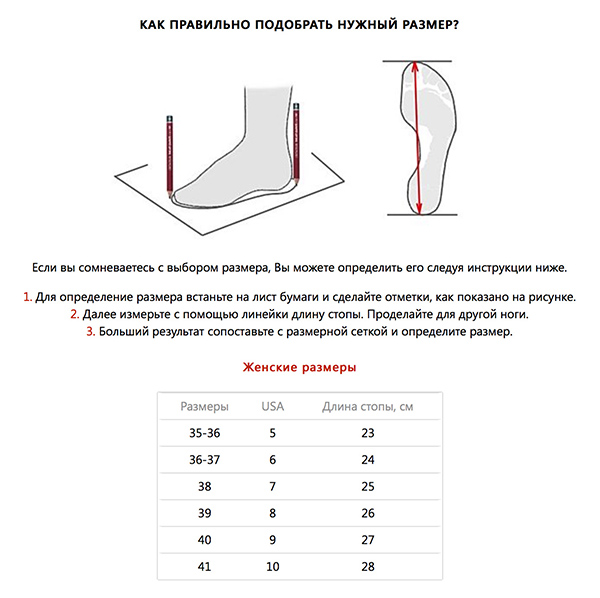 КАК ПРАВИЛЬНО ПОДОБРАТЬ НУЖНЫЙ РАЗМЕР?

Если вы сомневаетесь с выбором размера, Вы можете определить его следуя инструкции ниже.

1. Для определение размера встаньте на лист бумаги и сделайте отметки, как показано на рисунке.
2. Далее измерьте с помощью линейки длину стопы. Проделайте для другой ноги.
3. Больший результат сопоставьте с размерной сеткой и определите размер.

Женские размеры

| Размеры | USA | Длина стопы, см |
|---|---|---|
| 35-36 | 5 | 23 |
| 36-37 | 6 | 24 |
| 38 | 7 | 25 |
| 39 | 8 | 26 |
| 40 | 9 | 27 |
| 41 | 10 | 28 |